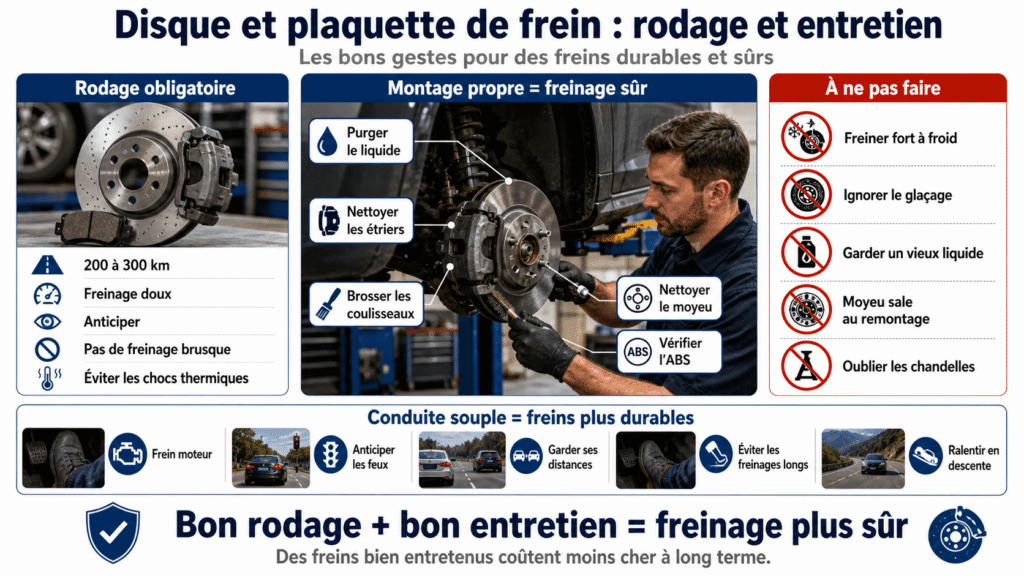 Disque et plaquette de frein : rodage et entretien

Les bons gestes pour des freins durables et sûrs

Rodage obligatoire

200 à 300 km

Freinage doux

Anticiper

Pas de freinage brusque

Éviter les chocs thermiques

Montage propre = freinage sûr

Purger le liquide

Nettoyer les étriers

Brosser les coulisseaux

Nettoyer le moyeu

ABS

Vérifier l'ABS

À ne pas faire

Freiner fort à froid

Ignorer le glaçage

Garder un vieux liquide

Moyeu sale au remontage

Oublier les chandelles

Conduite souple = freins plus durables

Frein moteur

Anticiper les feux

Garder ses distances

Éviter les freinages longs

Ralentir en descente

Bon rodage + bon entretien = freinage plus sûr

Des freins bien entretenus coûtent moins cher à long terme.